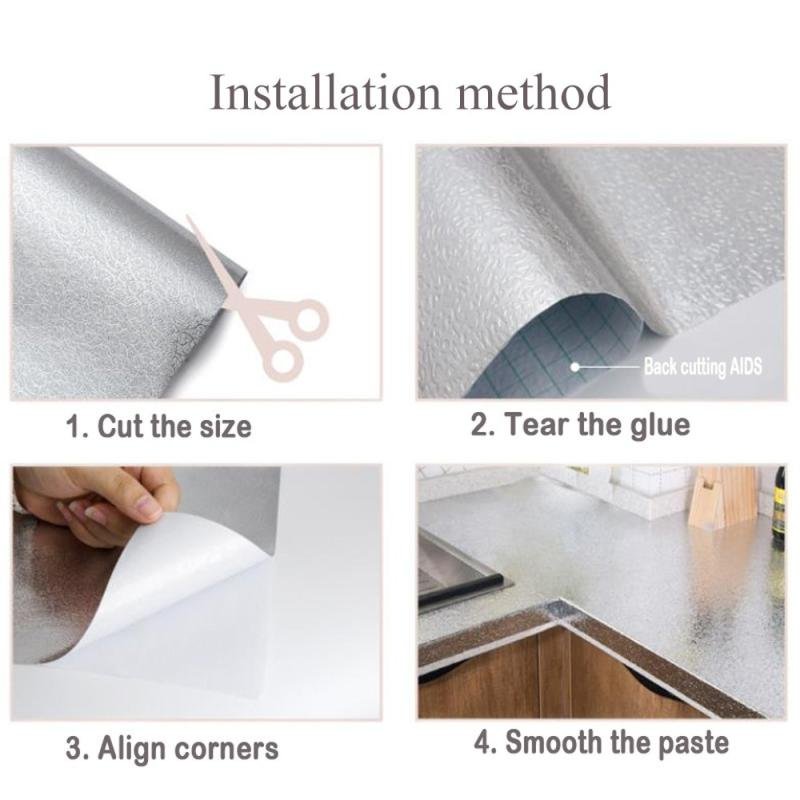 Installation method

1. Cut the size

Back cutting AIDS

2. Tear the glue

3. Align corners

4. Smooth the paste